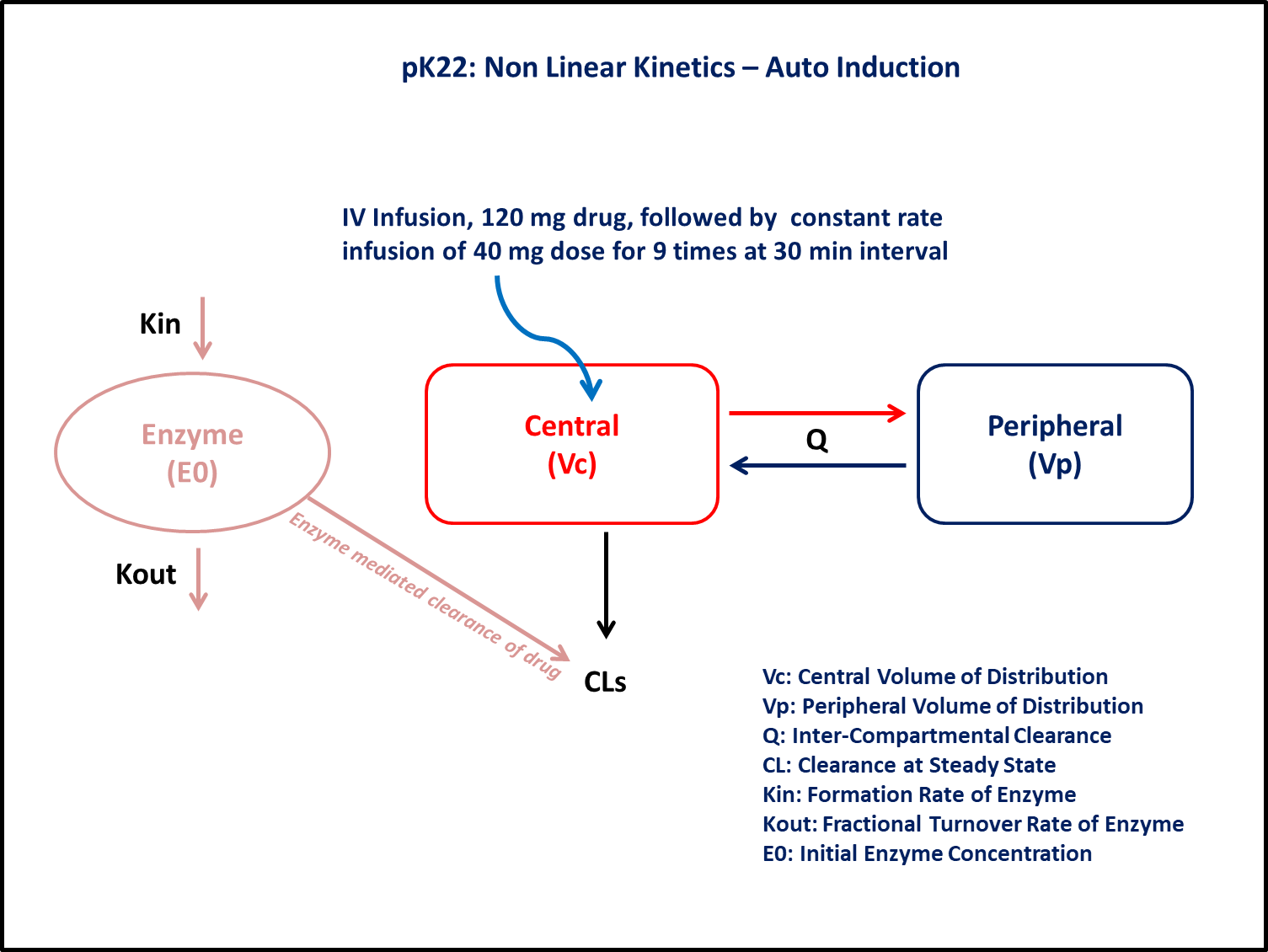 pK22: Non Linear Kinetics – Auto Induction

IV Infusion, 120 mg drug, followed by constant rate infusion of 40 mg dose for 9 times at 30 min interval

Kin

Enzyme
(E0)

Kout

Enzyme mediated clearance of drug

Central
(Vc)

Q

Peripheral
(Vp)

CLs

Vc: Central Volume of Distribution
Vp: Peripheral Volume of Distribution
Q: Inter-Compartmental Clearance
CL: Clearance at Steady State
Kin: Formation Rate of Enzyme
Kout: Fractional Turnover Rate of Enzyme
E0: Initial Enzyme Concentration